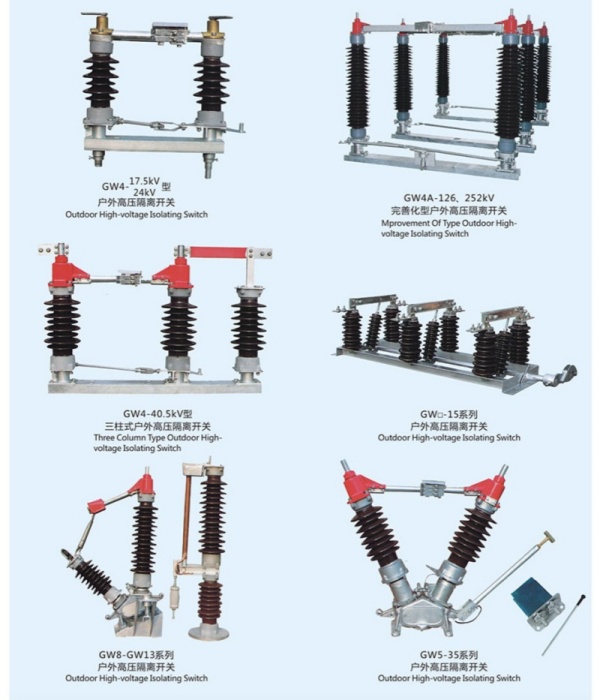 GW4-$\frac{17.5kV}{24kV}$型
户外高压隔离开关
Outdoor High-voltage Isolating Switch

GW4A-126、252kV
完善化型户外高压隔离开关
Mprovement Of Type Outdoor High-voltage Isolating Switch

GW4-40.5kV型
三柱式户外高压隔离开关
Three Column Type Outdoor High-voltage Isolating Switch

GW□-15系列
户外高压隔离开关
Outdoor High-voltage Isolating Switch

GW8-GW13系列
户外高压隔离开关
Outdoor High-voltage Isolating Switch

GW5-35系列
户外高压隔离开关
Outdoor High-voltage Isolating Switch